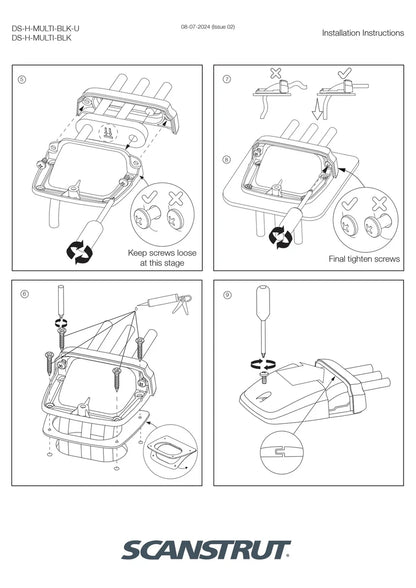 DS-H-MULTI-BLK-U
DS-H-MULTI-BLK

08-07-2024 (Issue 02)

Installation Instructions

5

Keep screws loose at this stage

7

8

Final tighten screws

6

9

SCANSTRUT